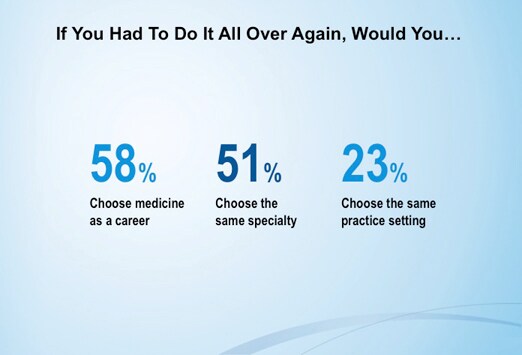 If You Had To Do It All Over Again, Would You…

58%

Choose medicine as a career

51%

Choose the same specialty

23%

Choose the same practice setting